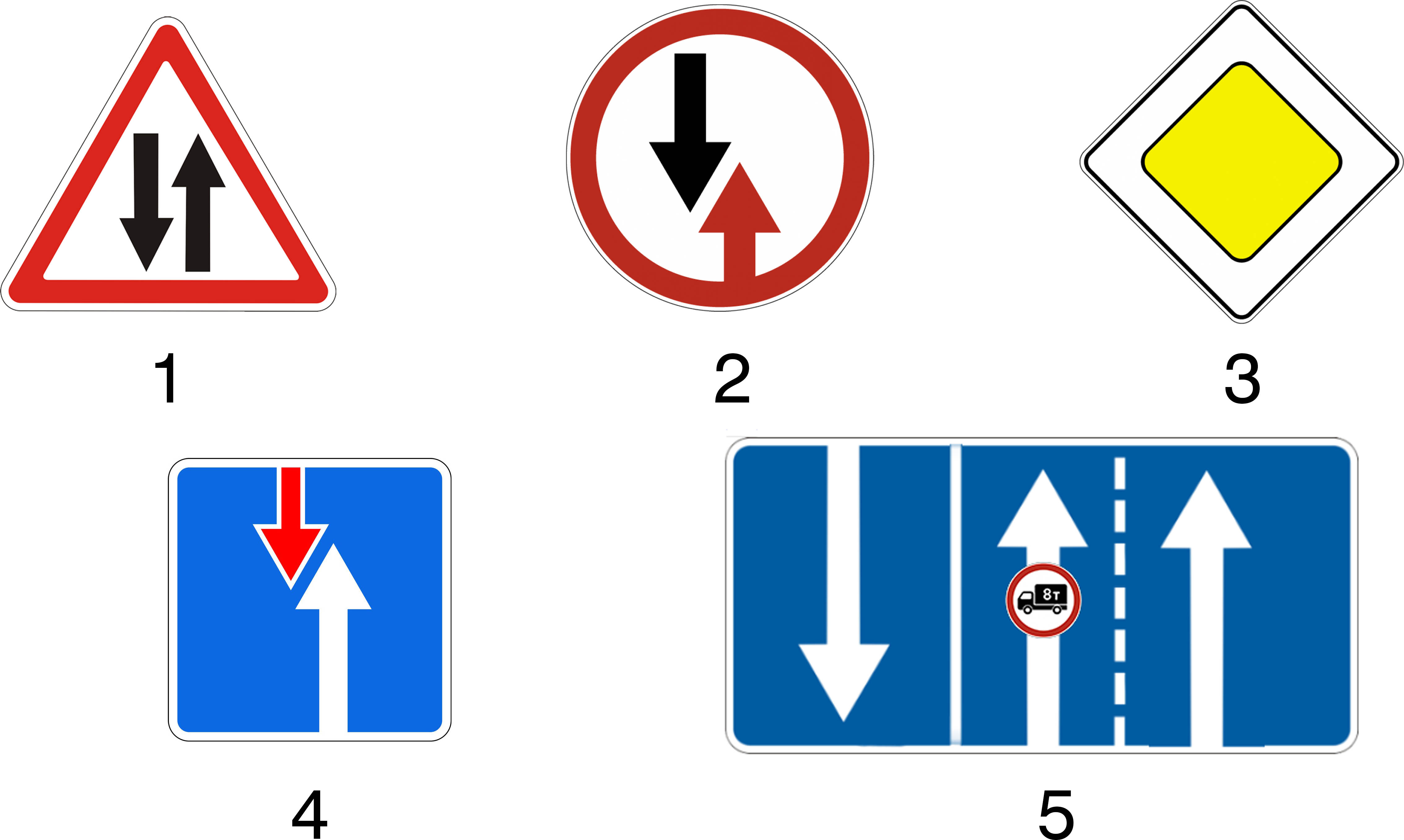 1

2

3

4

8т

5